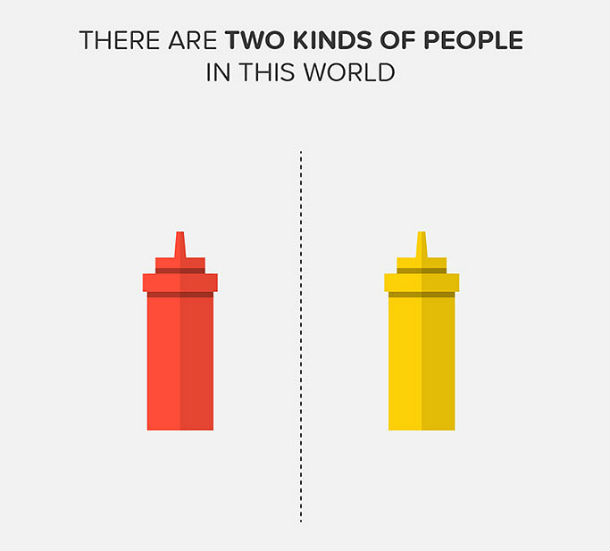 THERE ARE TWO KINDS OF PEOPLE IN THIS WORLD