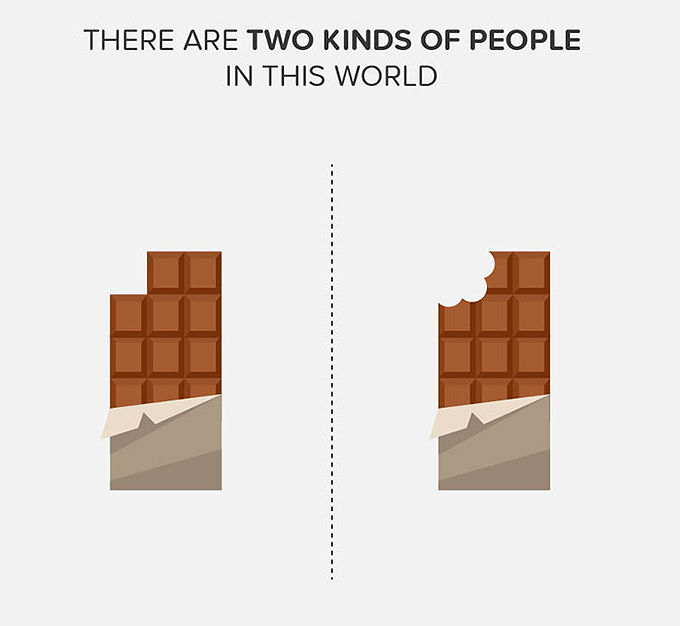 THERE ARE TWO KINDS OF PEOPLE IN THIS WORLD