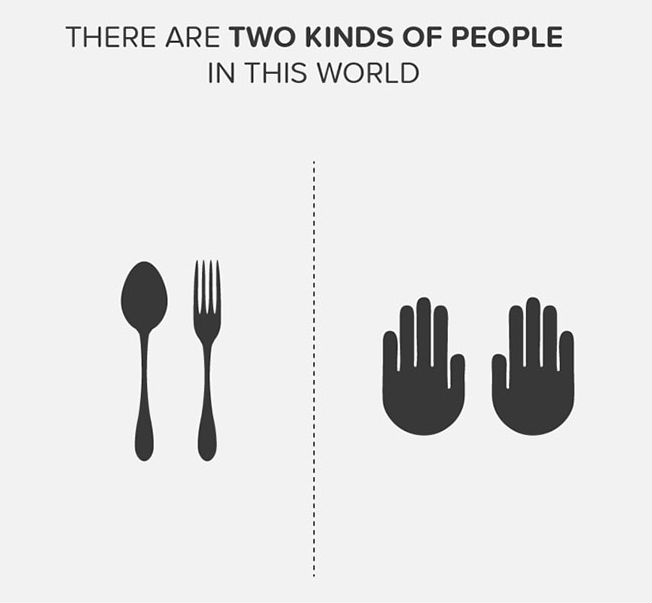 THERE ARE TWO KINDS OF PEOPLE IN THIS WORLD