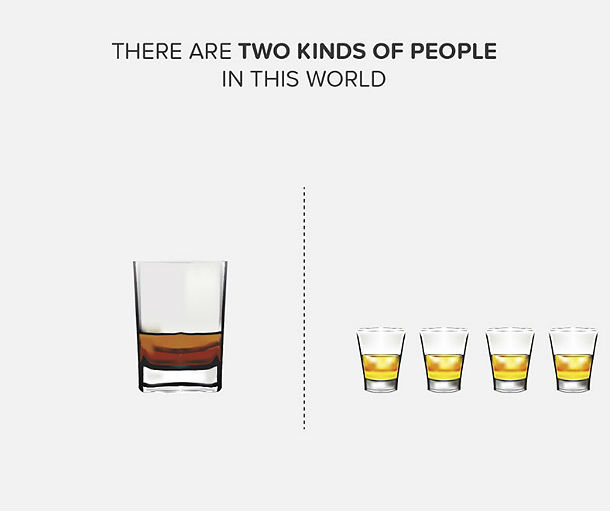 THERE ARE TWO KINDS OF PEOPLE IN THIS WORLD